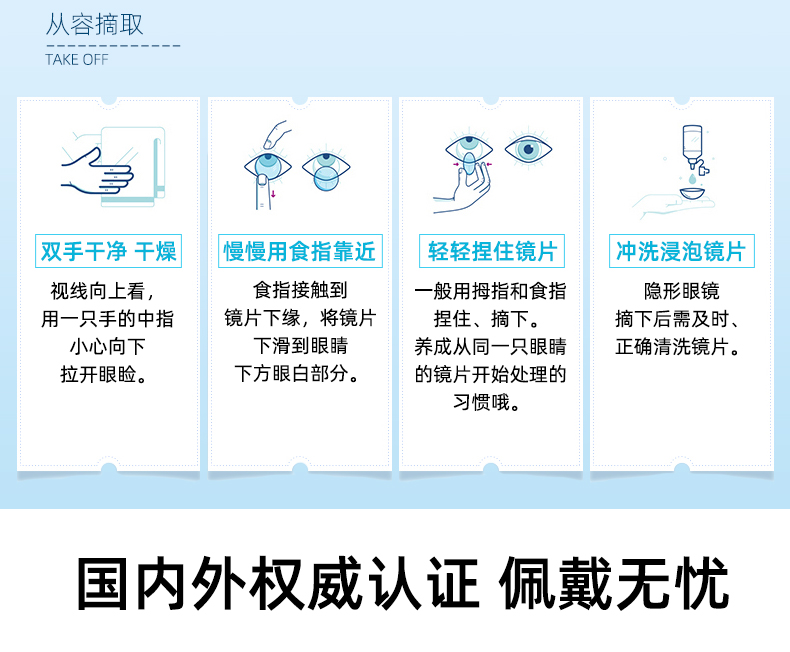 从容摘取

TAKE OFF

双手干净 干燥

视线向上看，用一只手的中指小心向下拉开眼睑。

慢慢用食指靠近

食指接触到镜片下缘，将镜片下滑到眼睛下方眼白部分。

轻轻捏住镜片

一般用拇指和食指捏住、摘下。养成从同一只眼睛的镜片开始处理的习惯哦。

冲洗浸泡镜片

隐形眼镜摘下后需及时、正确清洗镜片。

国内外权威认证 佩戴无忧